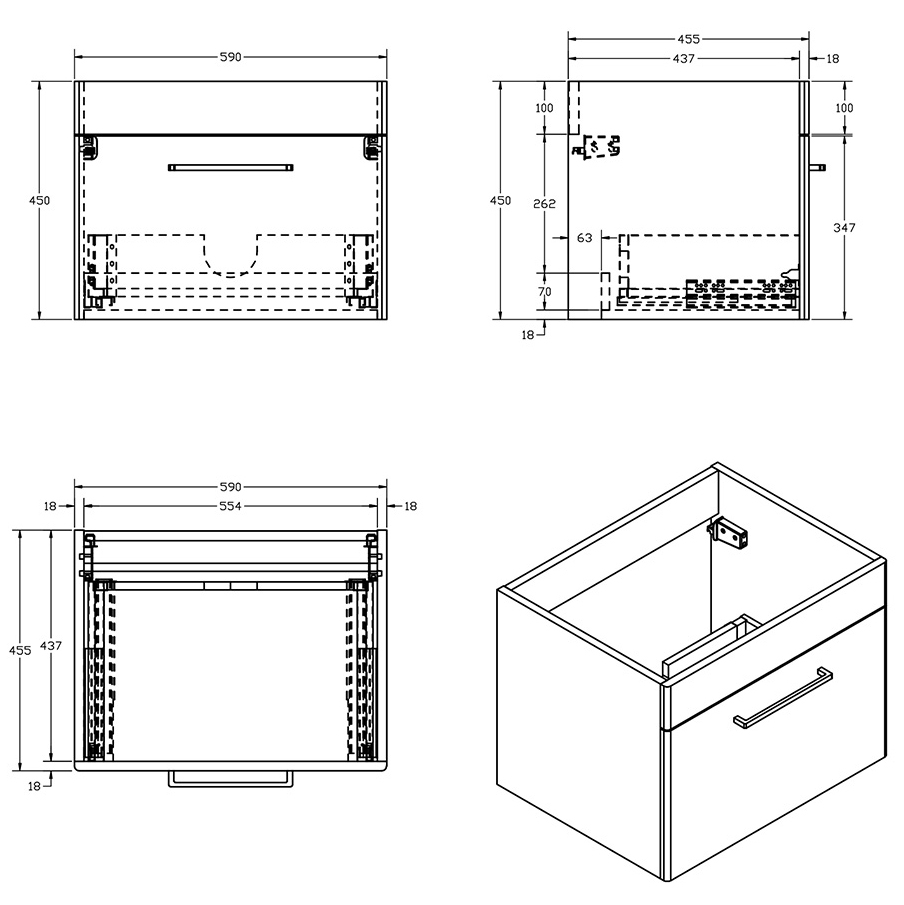 590
450

455
437
18
100
100
450
262
347
63
70
18

590
18
554
18
455
437
18