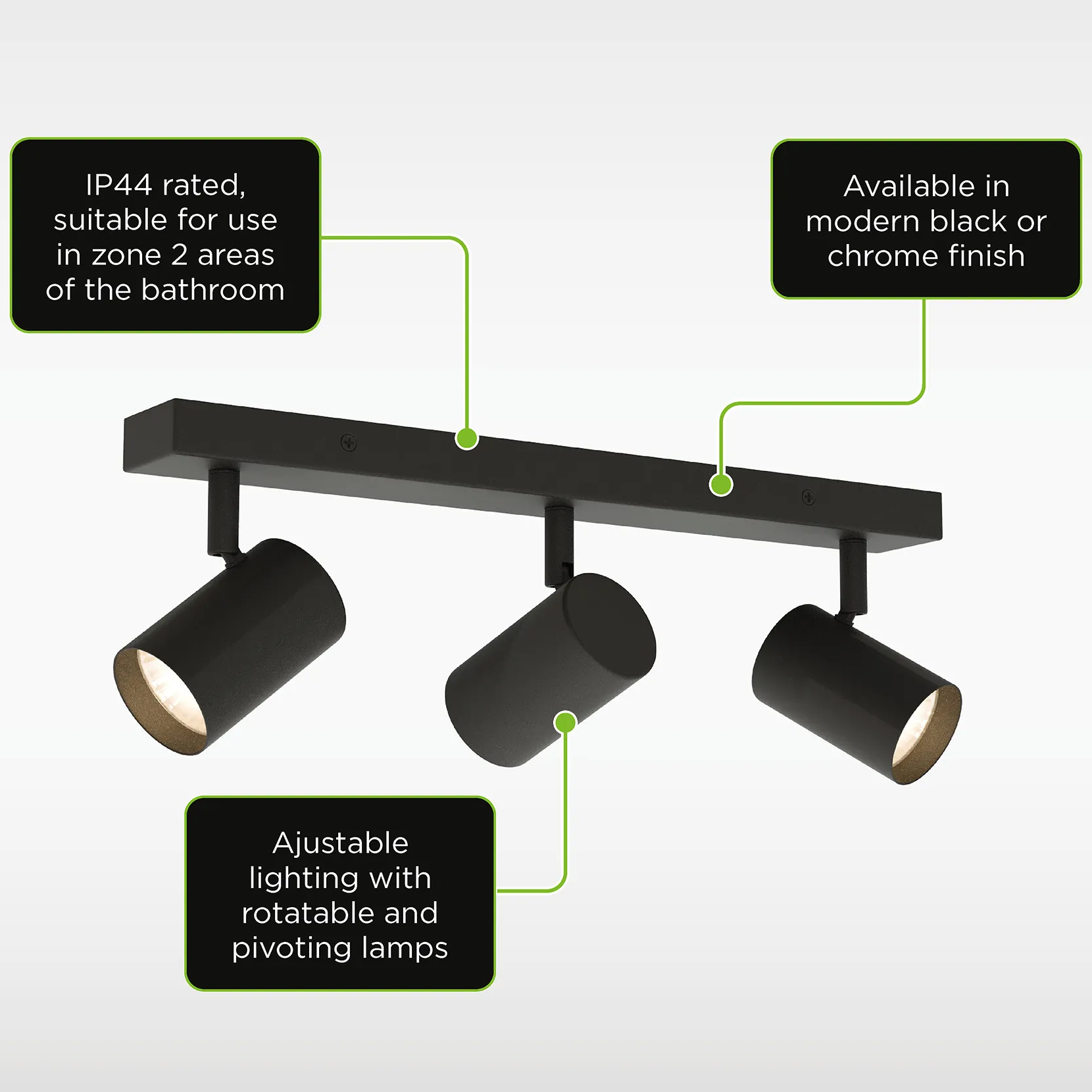 IP44 rated, suitable for use in zone 2 areas of the bathroom

Available in modern black or chrome finish

Ajustable lighting with rotatable and pivoting lamps