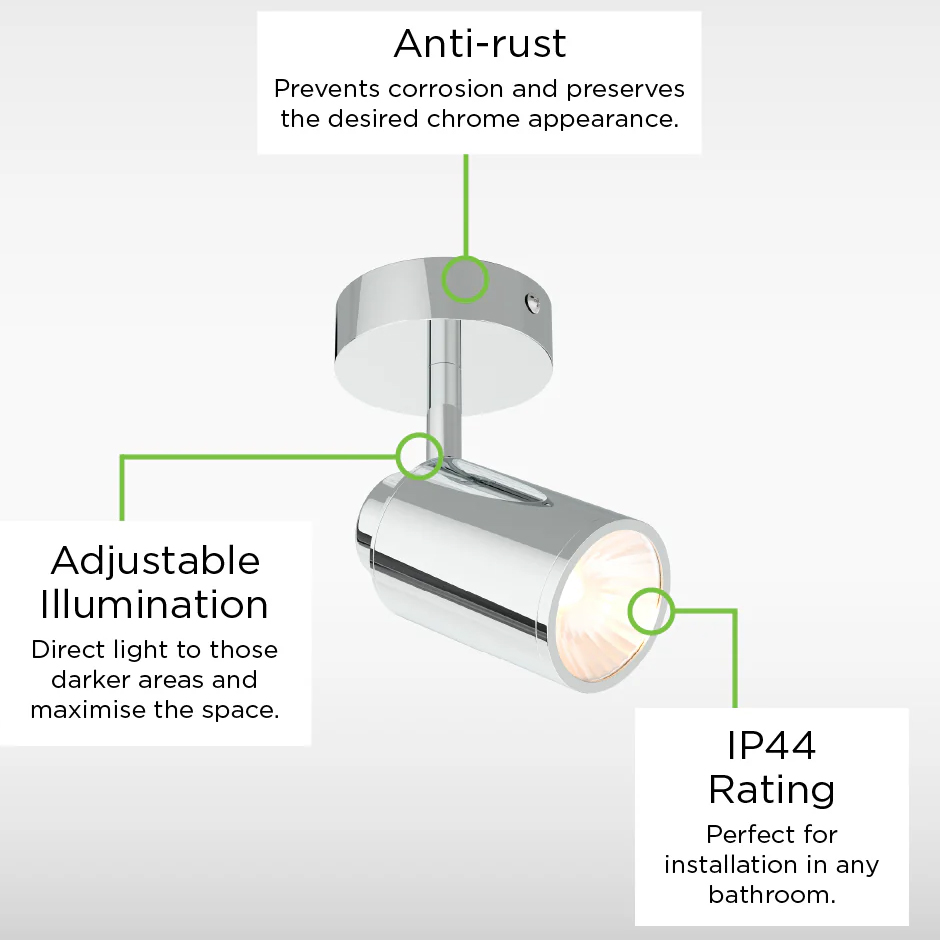 Anti-rust
Prevents corrosion and preserves the desired chrome appearance.

Adjustable Illumination
Direct light to those darker areas and maximise the space.

IP44 Rating
Perfect for installation in any bathroom.