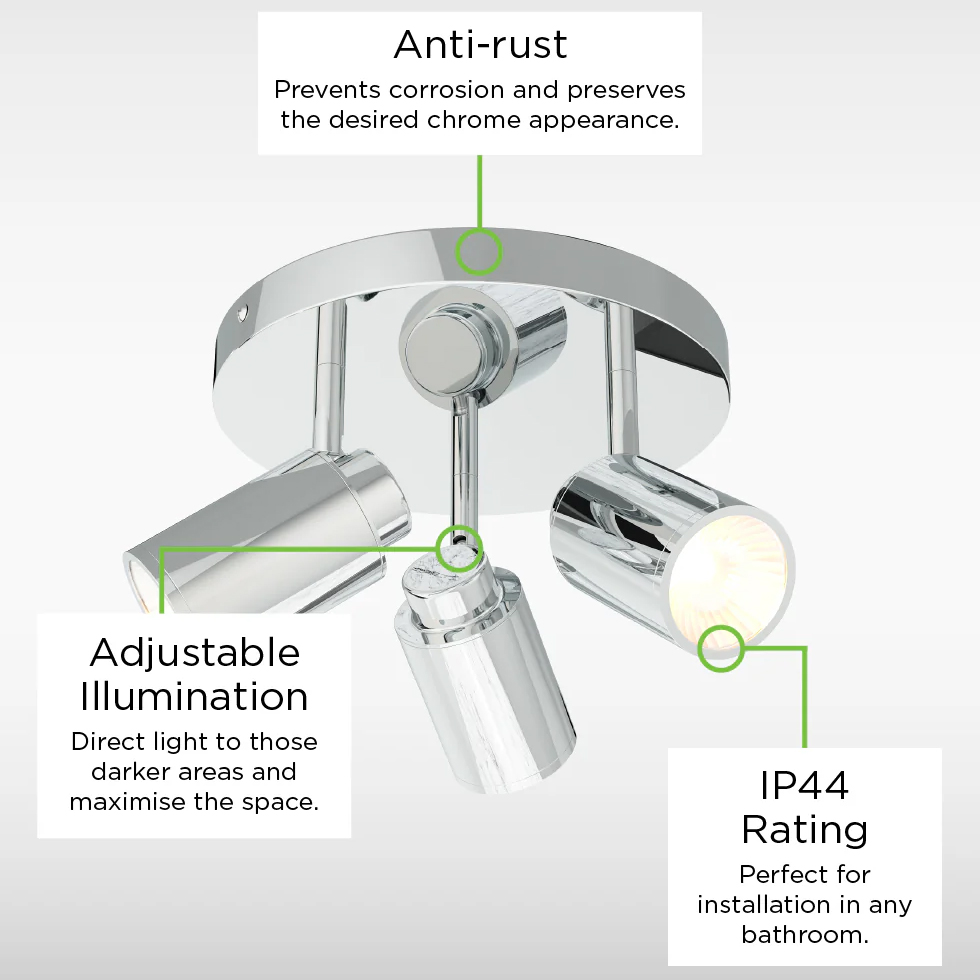 Anti-rust
Prevents corrosion and preserves the desired chrome appearance.

Adjustable Illumination
Direct light to those darker areas and maximise the space.

IP44 Rating
Perfect for installation in any bathroom.