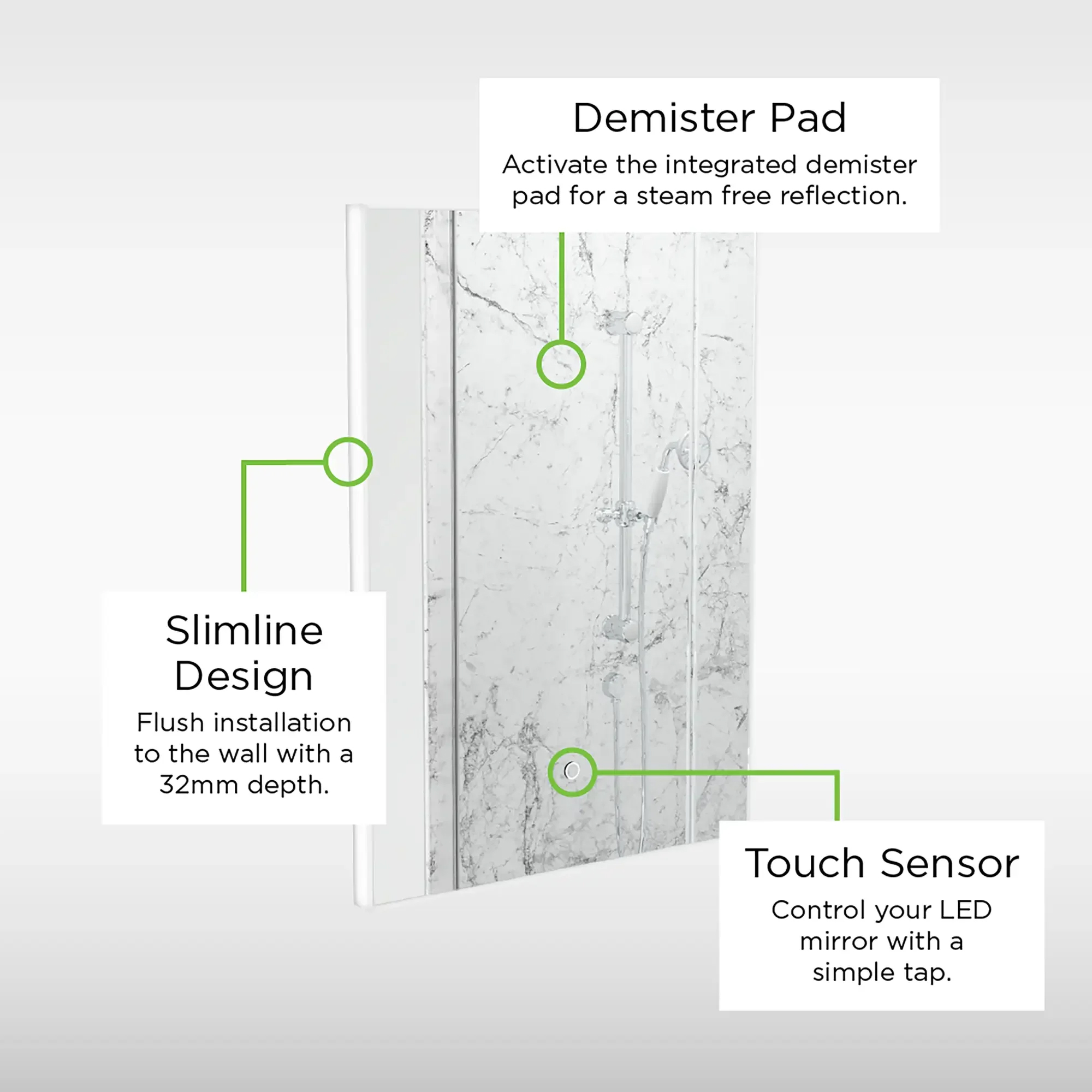 Demister Pad

Activate the integrated demister pad for a steam free reflection.

Slimline Design

Flush installation to the wall with a 32mm depth.

Touch Sensor

Control your LED mirror with a simple tap.