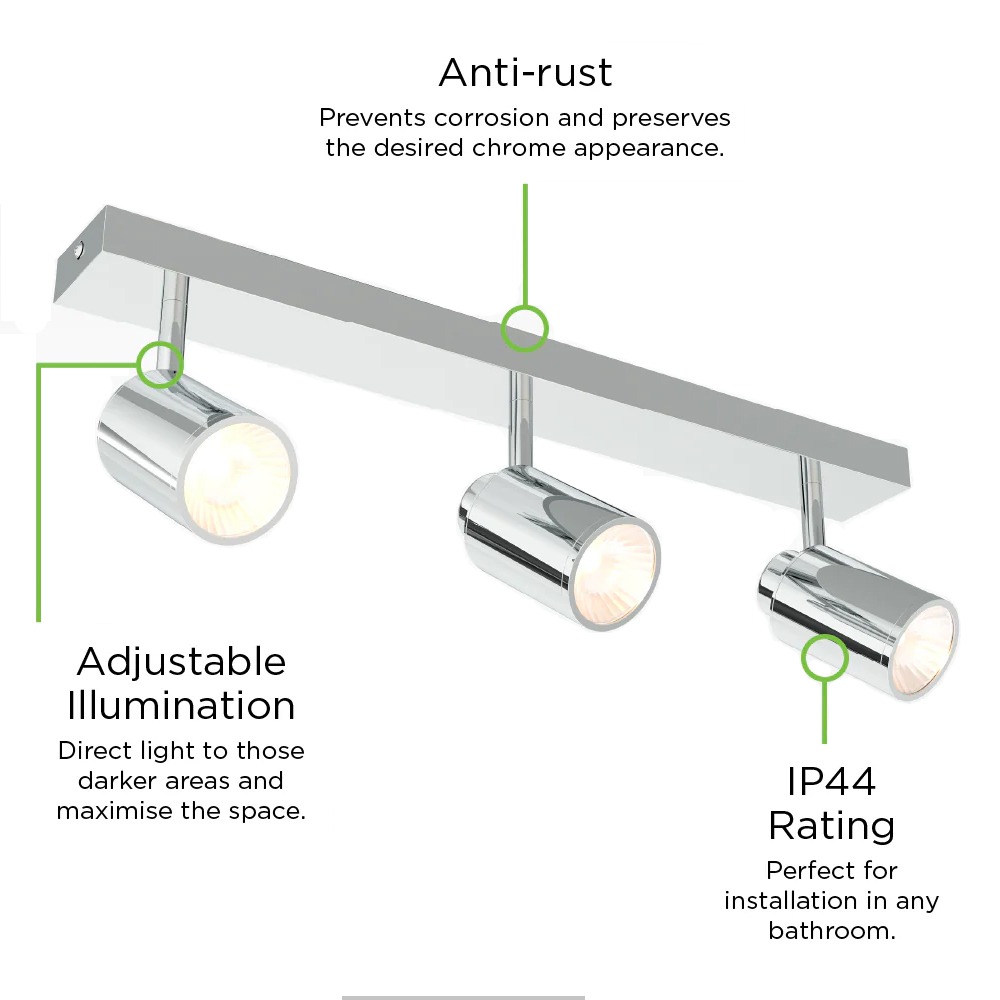 Anti-rust
Prevents corrosion and preserves the desired chrome appearance.

Adjustable Illumination
Direct light to those darker areas and maximise the space.

IP44 Rating
Perfect for installation in any bathroom.