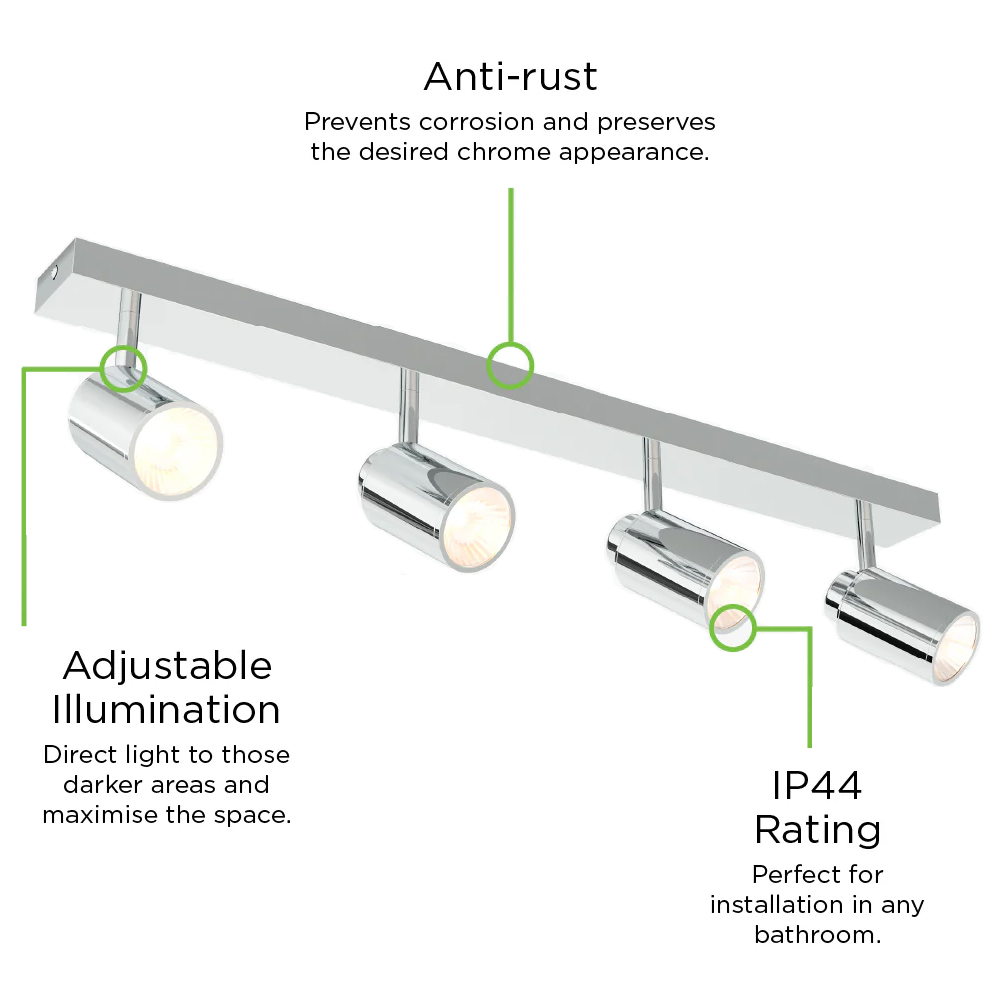 Anti-rust

Prevents corrosion and preserves the desired chrome appearance.

Adjustable Illumination

Direct light to those darker areas and maximise the space.

IP44 Rating

Perfect for installation in any bathroom.