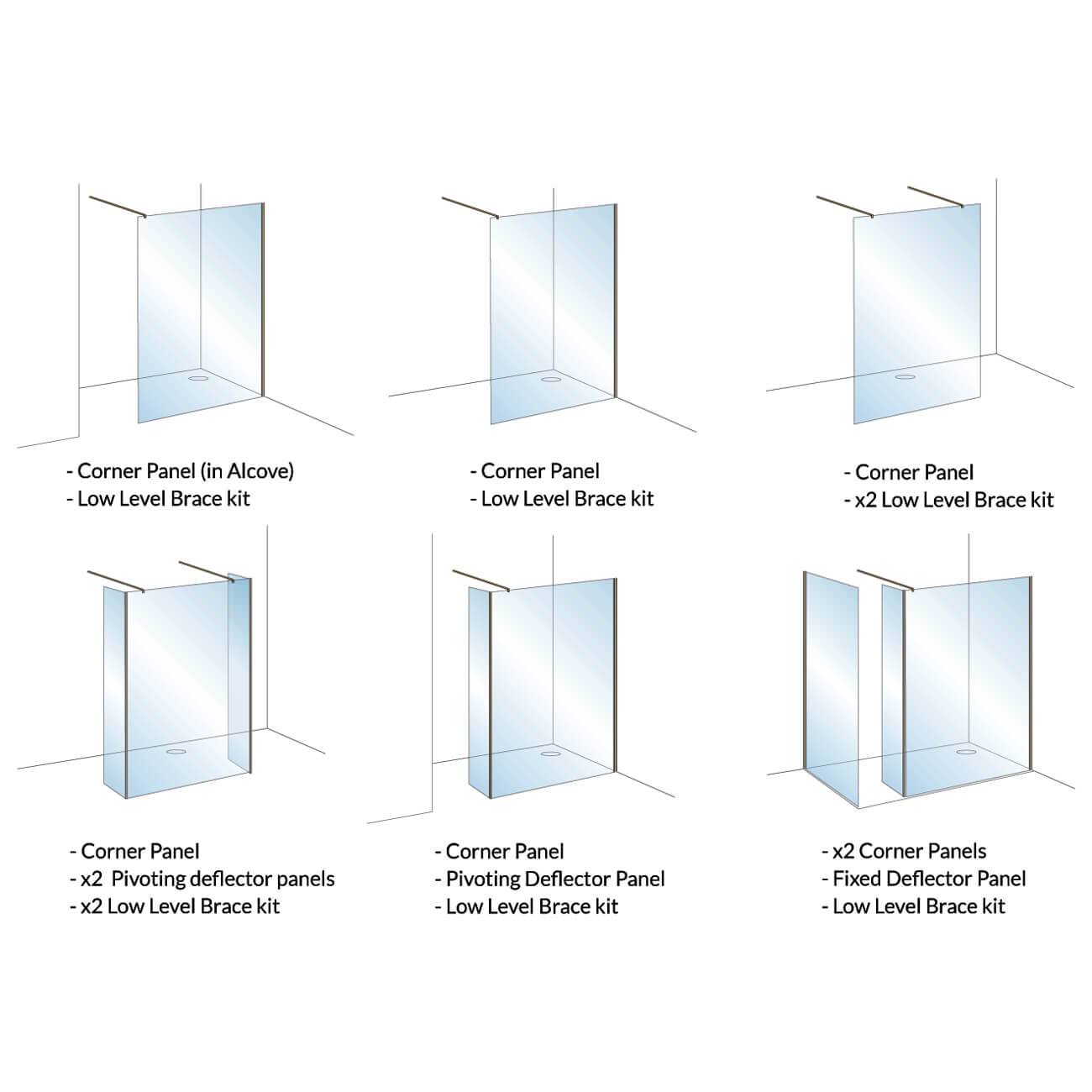 - Corner Panel (in Alcove)
- Low Level Brace kit

- Corner Panel
- Low Level Brace kit

- Corner Panel
- x2 Low Level Brace kit

- Corner Panel
- x2 Pivoting deflector panels
- x2 Low Level Brace kit

- Corner Panel
- Pivoting Deflector Panel
- Low Level Brace kit

- x2 Corner Panels
- Fixed Deflector Panel
- Low Level Brace kit