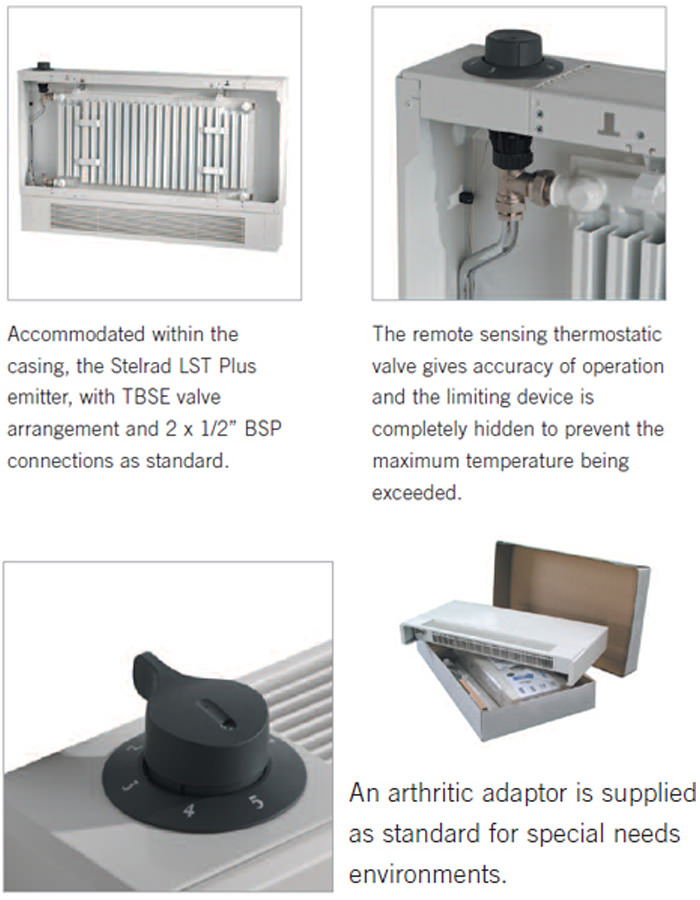 Accommodated within the casing, the Stelrad LST Plus emitter, with TBSE valve arrangement and 2 x 1/2" BSP connections as standard.

The remote sensing thermostatic valve gives accuracy of operation and the limiting device is completely hidden to prevent the maximum temperature being exceeded.

2
3
4
5

An arthritic adaptor is supplied as standard for special needs environments.